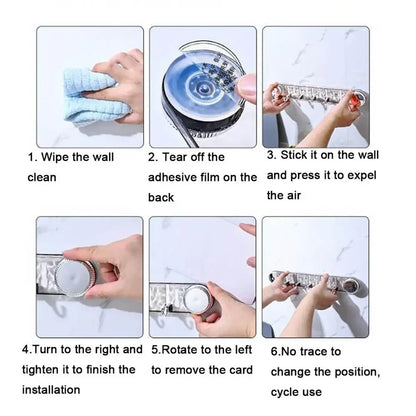 1. Wipe the wall clean

2. Tear off the adhesive film on the back

3. Stick it on the wall and press it to expel the air

4.Turn to the right and tighten it to finish the installation

5.Rotate to the left to remove the card

6.No trace to change the position, cycle use