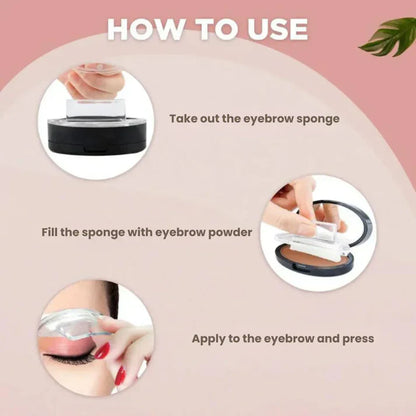 HOW TO USE

Take out the eyebrow sponge

Fill the sponge with eyebrow powder

Apply to the eyebrow and press