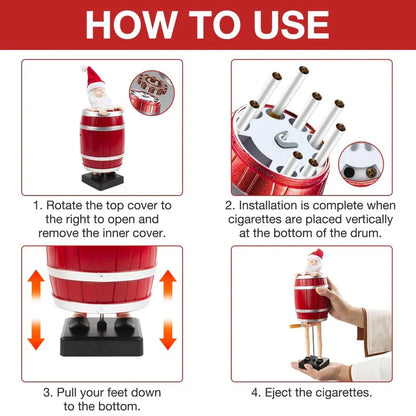 HOW TO USE

1. Rotate the top cover to the right to open and remove the inner cover.

2. Installation is complete when cigarettes are placed vertically at the bottom of the drum.

3. Pull your feet down to the bottom.

4. Eject the cigarettes.