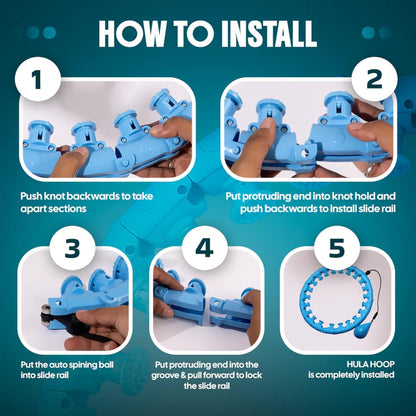 HOW TO INSTALL

1

Push knot backwards to take apart sections

2

Put protruding end into knot hold and push backwards to install slide rail

3

Put the auto spining ball into slide rail

4

Put protruding end into the groove & pull forward to lock the slide rail

5

HULA HOOP is completely installed